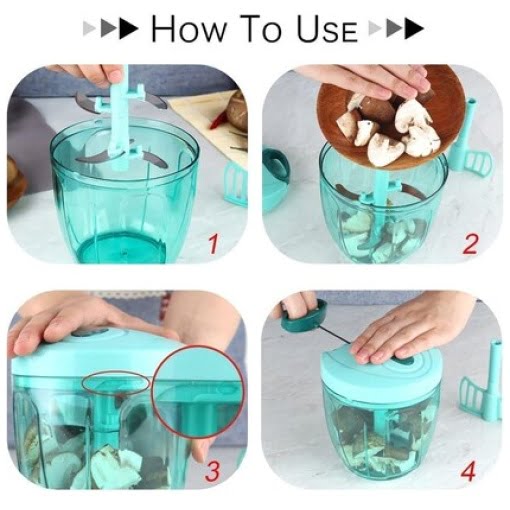 HOW TO USE

1

2

3

4